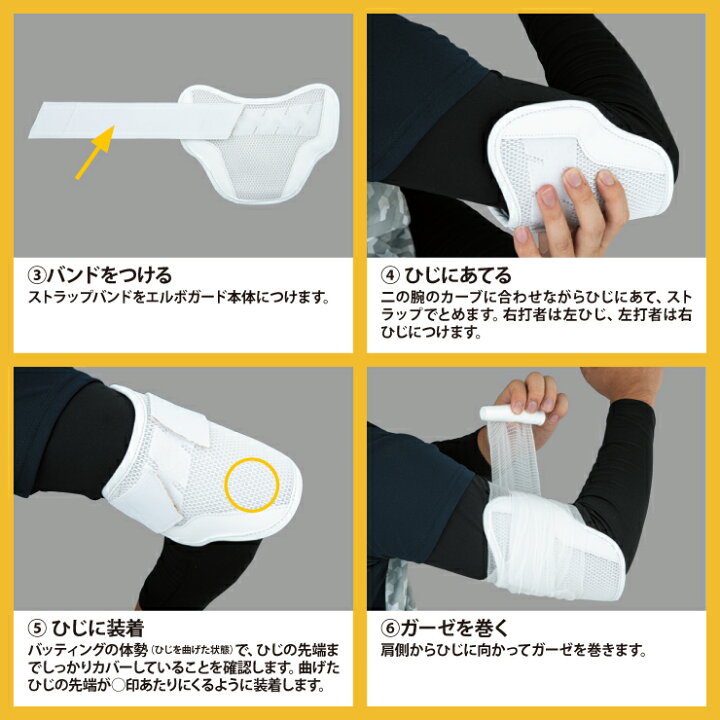 ③バンドをつける
ストラップバンドをエルボガード本体につけます。

④ ひじにあてる
二の腕のカーブに合わせながらひじにあて、ストラップでとめます。右打者は左ひじ、左打者は右ひじにつけます。

⑤ ひじに装着
バッティングの体勢（ひじを曲げた状態）で、ひじの先端までしっかりカバーしていることを確認します。曲げたひじの先端が○印あたりにくるように装着します。

⑥ガーゼを巻く
肩側からひじに向かってガーゼを巻きます。