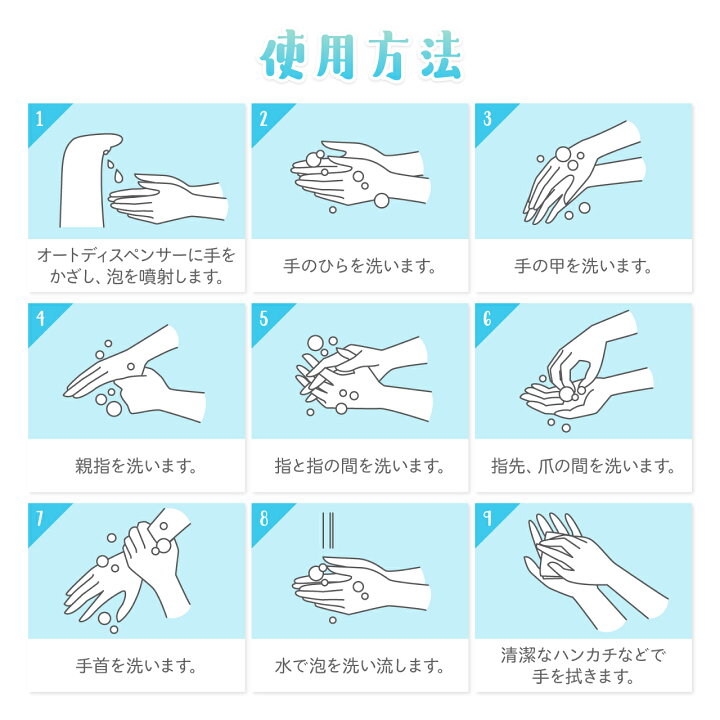 使用方法

1

オートディスペンサーに手をかざし、泡を噴射します。

2

手のひらを洗います。

3

手の甲を洗います。

4

親指を洗います。

5

指と指の間を洗います。

6

指先、爪の間を洗います。

7

手首を洗います。

8

水で泡を洗い流します。

9

清潔なハンカチなどで手を拭きます。