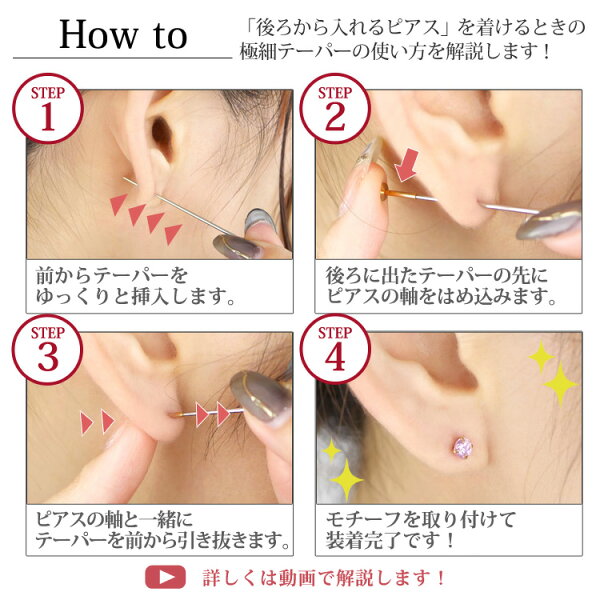 How to

「後ろから入れるピアス」を着けるときの極細テーパーの使い方を解説します！

STEP 1

前からテーパーをゆっくりと挿入します。

STEP 2

後ろに出たテーパーの先にピアスの軸をはめ込みます。

STEP 3

ピアスの軸と一緒にテーパーを前から引き抜きます。

STEP 4

モチーフを取り付けて装着完了です！

詳しくは動画で解説します！