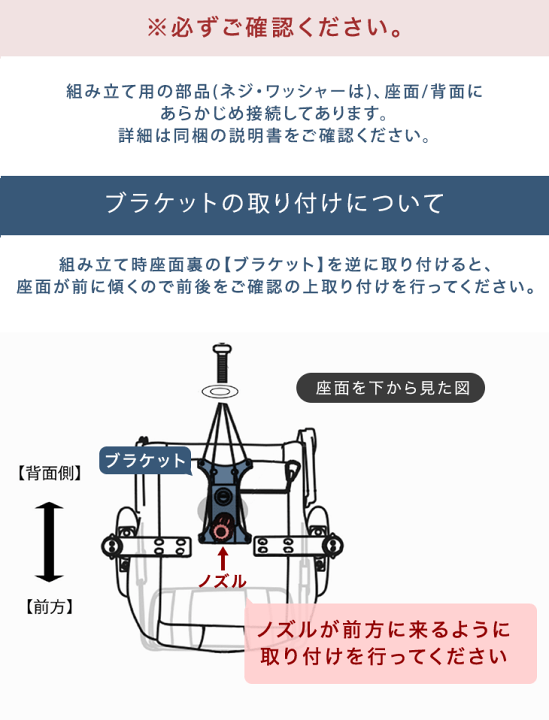 ※必ずご確認ください。

組み立て用の部品(ネジ・ワッシャーは)、座面/背面にあらかじめ接続してあります。
詳細は同梱の説明書をご確認ください。

ブラケットの取り付けについて

組み立て時座面裏の【ブラケット】を逆に取り付けると、座面が前に傾くので前後をご確認の上取り付けを行ってください。

座面を下から見た図

ブラケット

【背面側】

【前方】

ノズル

ノズルが前方に来るように取り付けを行ってください