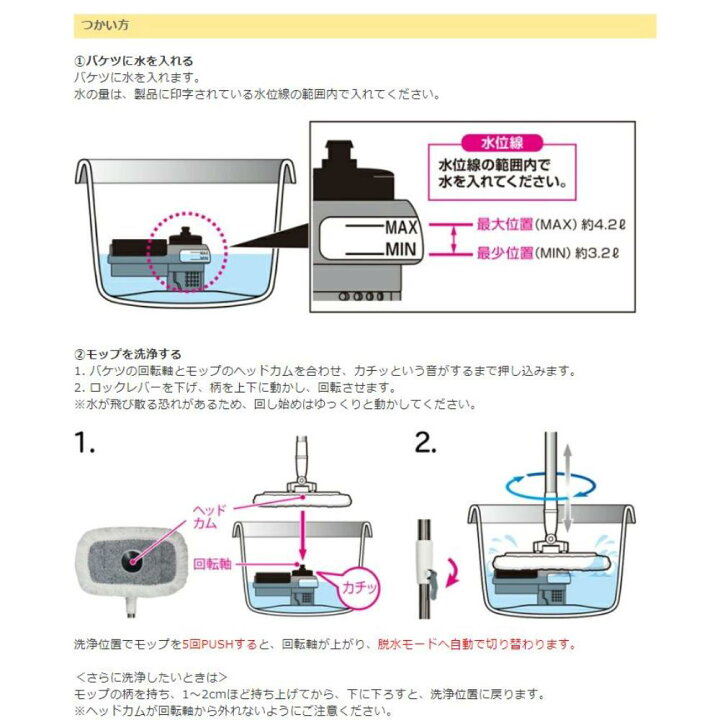 つかい方

①バケツに水を入れる
バケツに水を入れます。
水の量は、製品に印字されている水位線の範囲内で入れてください。

水位線
水位線の範囲内で水を入れてください。

MAX
MIN
最大位置（MAX）約4.2ℓ
最少位置（MIN）約3.2ℓ

②モップを洗浄する
1. バケツの回転軸とモップのヘッドカムを合わせ、カチッという音がするまで押し込みます。
2. ロックレバーを下げ、柄を上下に動かし、回転させます。
※水が飛び散る恐れがあるため、回し始めはゆっくりと動かしてください。

1.
ヘッドカム
回転軸
カチッ

2.

洗浄位置でモップを5回PUSHすると、回転軸が上がり、脱水モードへ自動で切り替わります。

＜さらに洗浄したいときは＞
モップの柄を持ち、1～2cmほど持ち上げてから、下に下ろすと、洗浄位置に戻ります。
※ヘッドカムが回転軸から外れないようにご注意ください。