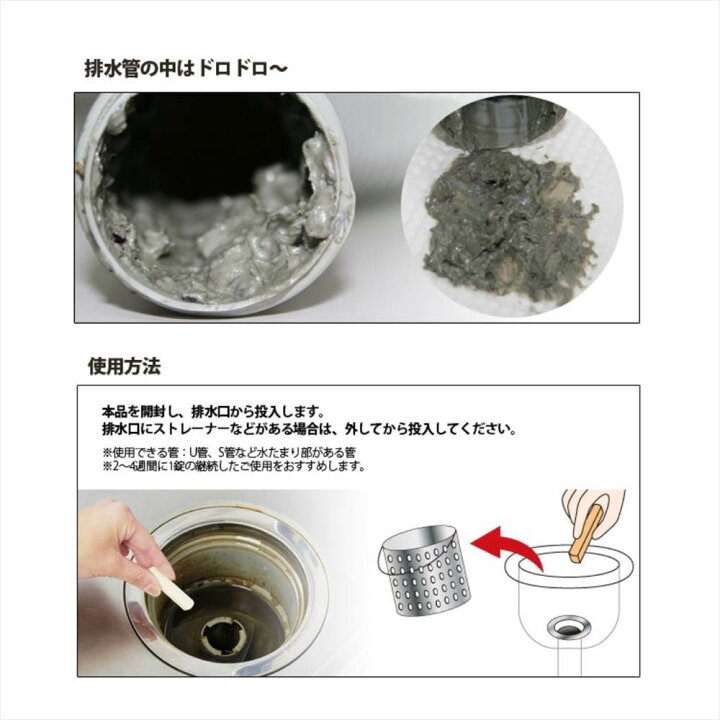 排水管の中はドロドロ〜

使用方法

本品を開封し、排水口から投入します。
排水口にストレーナーなどがある場合は、外してから投入してください。

※使用できる管：U管、S管など水たまり部がある管
※2〜4週間に1錠の継続したご使用をおすすめします。