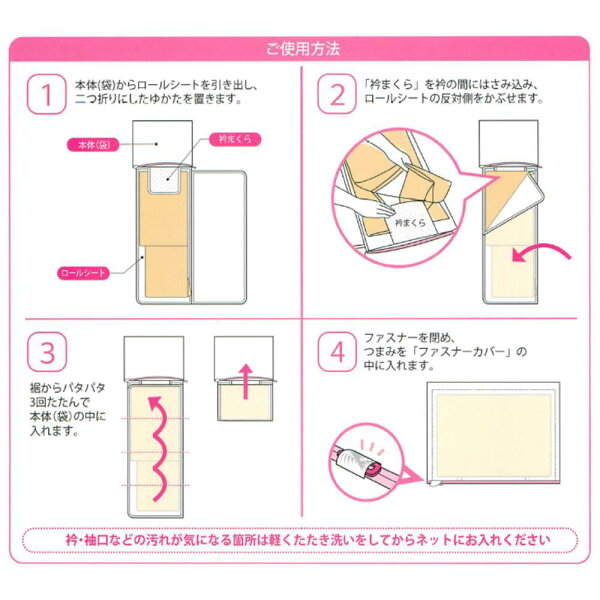 ご使用方法

1
本体(袋)からロールシートを引き出し、二つ折りにしたゆかたを置きます。

本体(袋)
衿まくら
ロールシート

2
「衿まくら」を衿の間にはさみ込み、ロールシートの反対側をかぶせます。

衿まくら

3
裾からパタパタ3回たたんで本体(袋)の中に入れます。

4
ファスナーを閉め、つまみを「ファスナーカバー」の中に入れます。

衿・袖口などの汚れが気になる箇所は軽くたたき洗いをしてからネットにお入れください