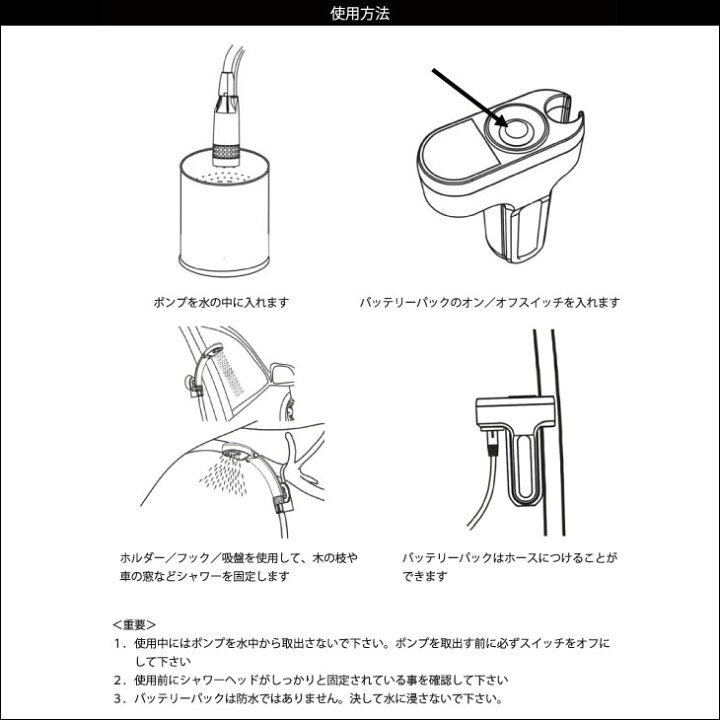 使用方法

ポンプを水の中に入れます

バッテリーパックのオン／オフスイッチを入れます

ホルダー／フック／吸盤を使用して、木の枝や車の窓などシャワーを固定します

バッテリーパックはホースにつけることができます

＜重要＞
1．使用中にはポンプを水中から取出さないで下さい。ポンプを取出す前に必ずスイッチをオフにして下さい
2．使用前にシャワーヘッドがしっかりと固定されている事を確認して下さい
3．バッテリーパックは防水ではありません。決して水に浸さないで下さい。