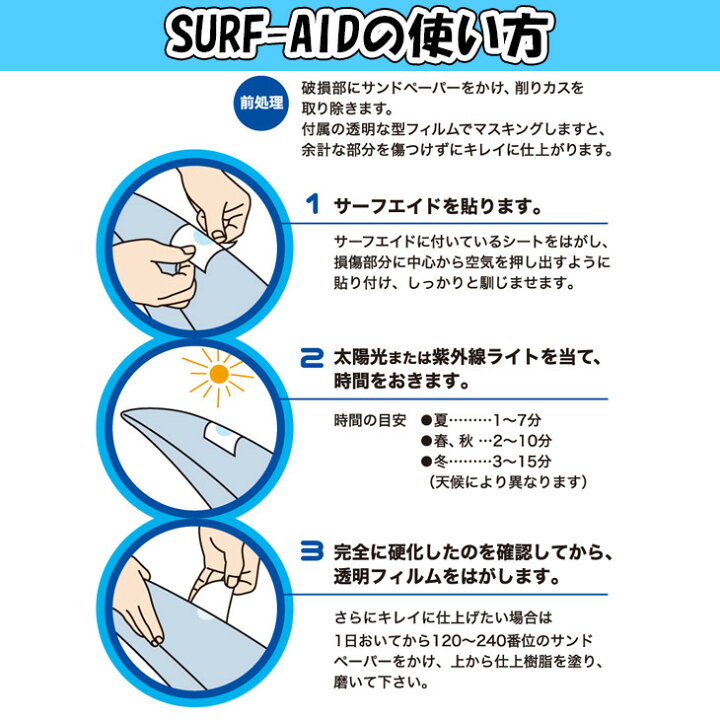 SURF-AIDの使い方

前処理

破損部にサンドペーパーをかけ、削りカスを取り除きます。
付属の透明な型フィルムでマスキングしますと、余計な部分を傷つけずにキレイに仕上がります。

1 サーフエイドを貼ります。

サーフエイドに付いているシートをはがし、損傷部分に中心から空気を押し出すように貼り付け、しっかりと馴じませます。

2 太陽光または紫外線ライトを当て、時間をおきます。

時間の目安 ●夏………1〜7分
●春、秋 …2〜10分
●冬………3〜15分
(天候により異なります)

3 完全に硬化したのを確認してから、透明フィルムをはがします。

さらにキレイに仕上げたい場合は1日おいてから120〜240番位のサンドペーパーをかけ、上から仕上樹脂を塗り、磨いて下さい。