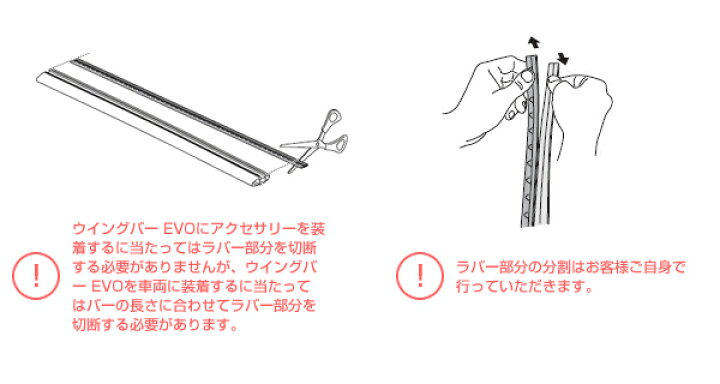 !

ウイングバー EVOにアクセサリーを装着するに当たってはラバー部分を切断する必要がありませんが、ウイングバー EVOを車両に装着するに当たってはバーの長さに合わせてラバー部分を切断する必要があります。

!

ラバー部分の分割はお客様ご自身で行っていただきます。