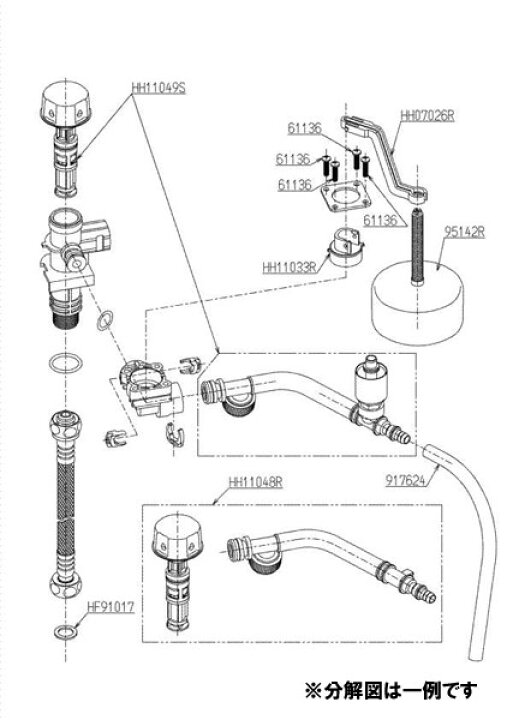 HH11049S

HH07026R

61136

61136

61136

61136

95142R

HH11033R

917624

HH11048R

HF91017

※分解図は一例です