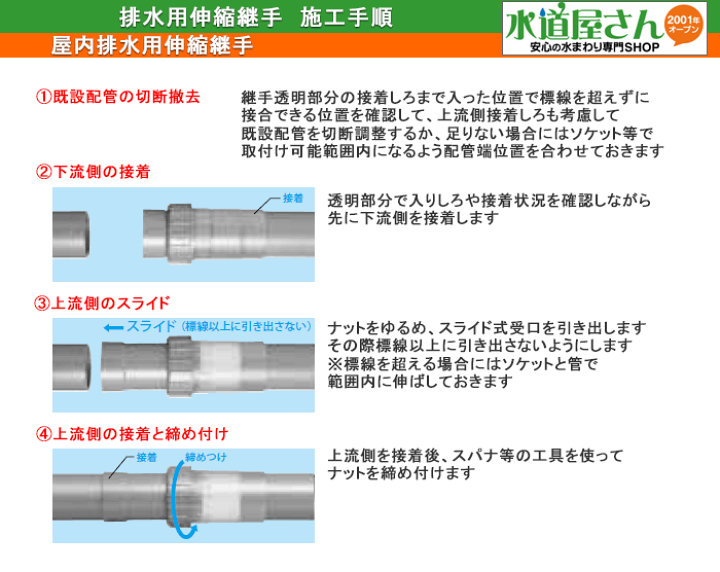 排水用伸縮継手　施工手順

屋内排水用伸縮継手

水道屋さん 2001年オープン
安心の水まわり専門SHOP

①既設配管の切断撤去

継手透明部分の接着しろまで入った位置で標線を超えずに接合できる位置を確認して、上流側接着しろも考慮して既設配管を切断調整するか、足りない場合にはソケット等で取付け可能範囲内になるよう配管端位置を合わせておきます

②下流側の接着

接着

透明部分で入りしろや接着状況を確認しながら先に下流側を接着します

③上流側のスライド

スライド（標線以上に引き出さない）

ナットをゆるめ、スライド式受口を引き出します
その際標線以上に引き出さないようにします
※標線を超える場合にはソケットと管で範囲内に伸ばしておきます

④上流側の接着と締め付け

接着

締めつけ

上流側を接着後、スパナ等の工具を使ってナットを締め付けます