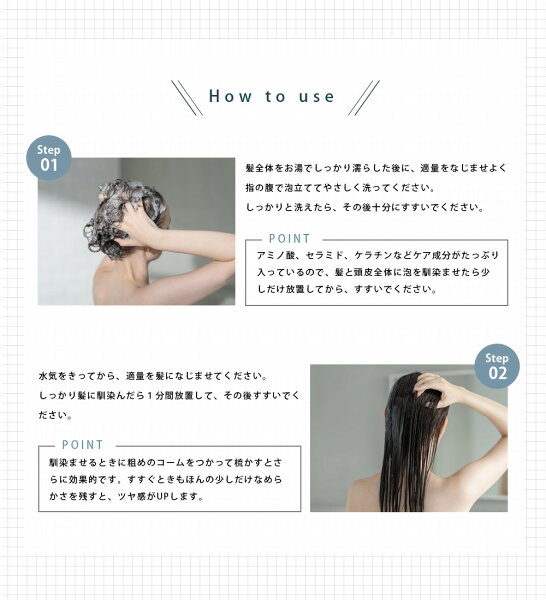 How to use

Step 01

髪全体をお湯でしっかり濡らした後に、適量をなじませよく指の腹で泡立ててやさしく洗ってください。
しっかりと洗えたら、その後十分にすすいでください。

POINT
アミノ酸、セラミド、ケラチンなどケア成分がたっぷり入っているので、髪と頭皮全体に泡を馴染ませたら少しだけ放置してから、すすいでください。

Step 02

水気をきってから、適量を髪になじませてください。
しっかり髪に馴染んだら1分間放置して、その後すすいでください。

POINT
馴染ませるときに粗めのコームをつかって梳かすとさらに効果的です。すすぐときもほんの少しだけなめらかさを残すと、ツヤ感がUPします。