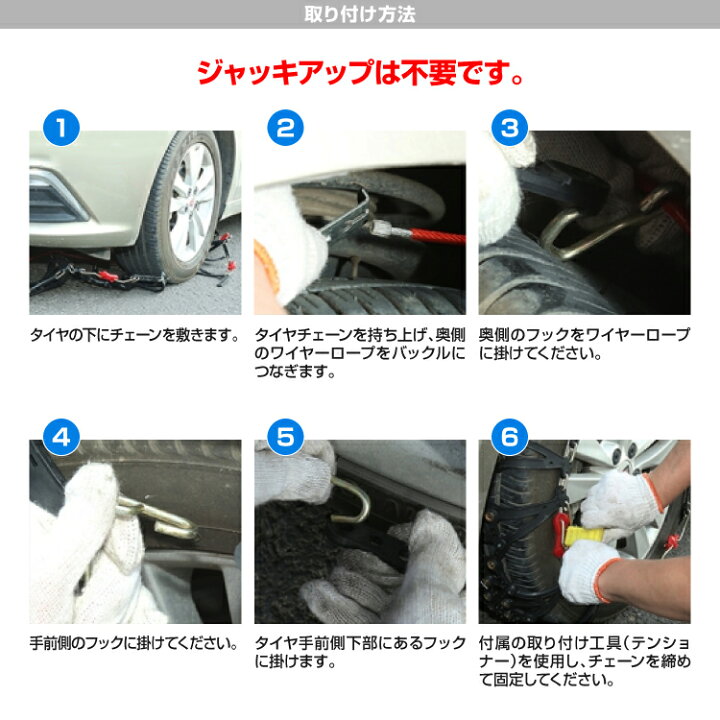 取り付け方法

ジャッキアップは不要です。

1

タイヤの下にチェーンを敷きます。

2

タイヤチェーンを持ち上げ、奥側のワイヤーロープをバックルにつなぎます。

3

奥側のフックをワイヤーロープに掛けてください。

4

手前側のフックに掛けてください。

5

タイヤ手前側下部にあるフックに掛けます。

6

付属の取り付け工具(テンショナー)を使用し、チェーンを締めて固定してください。