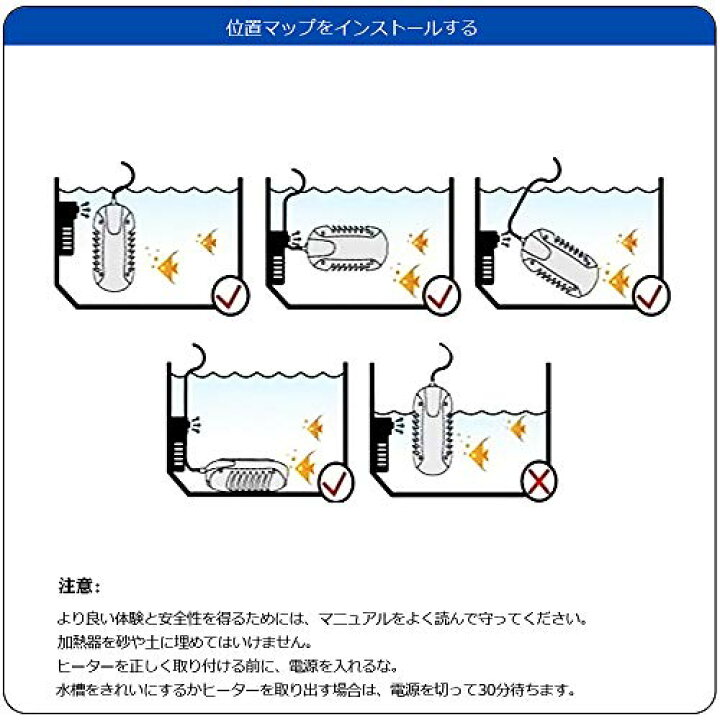 位置マップをインストールする

注意：

より良い体験と安全性を得るためには、マニュアルをよく読んで守ってください。
加熱器を砂や土に埋めてはいけません。
ヒーターを正しく取り付ける前に、電源を入れるな。
水槽をきれいにするかヒーターを取り出す場合は、電源を切って30分待ちます。