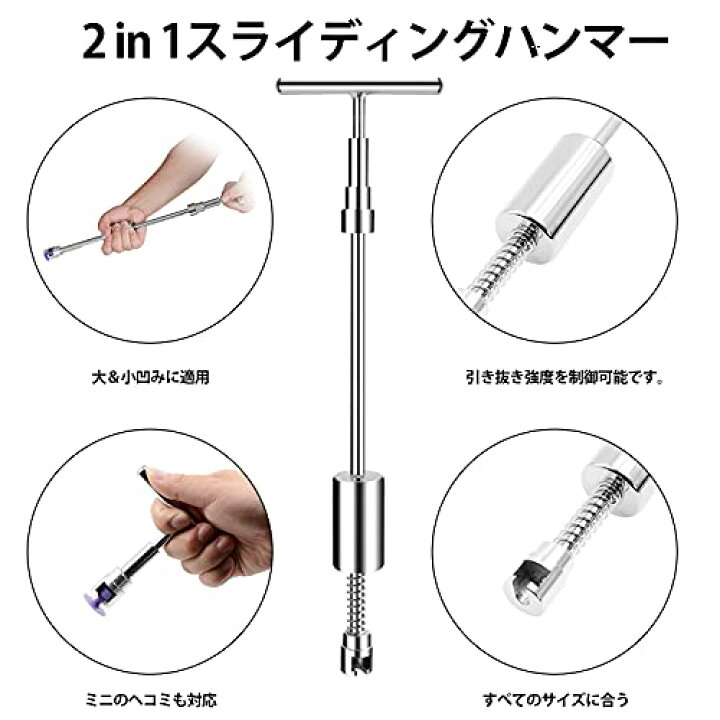 2 in 1スライディングハンマー

大＆小凹みに適用

引き抜き強度を制御可能です。

ミニのヘコミも対応

すべてのサイズに合う