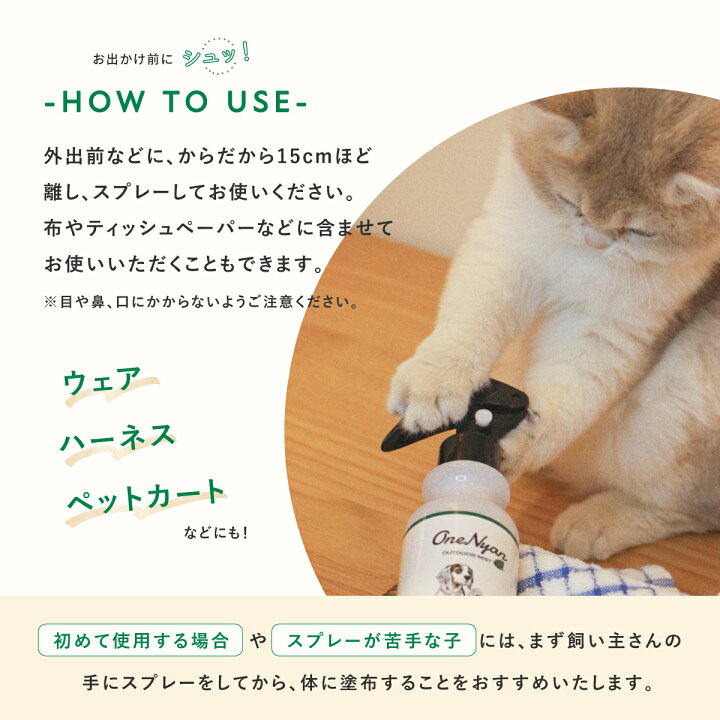 お出かけ前に シュッ！

-HOW TO USE-

外出前などに、からだから15cmほど離し、スプレーしてお使いください。布やティッシュペーパーなどに含ませてお使いいただくこともできます。

※目や鼻、口にかからないようご注意ください。

ウェア

ハーネス

ペットカート

などにも！

OneNyan

OUTDOOR MIST

初めて使用する場合 や スプレーが苦手な子 には、まず飼い主さんの手にスプレーをしてから、体に塗布することをおすすめいたします。