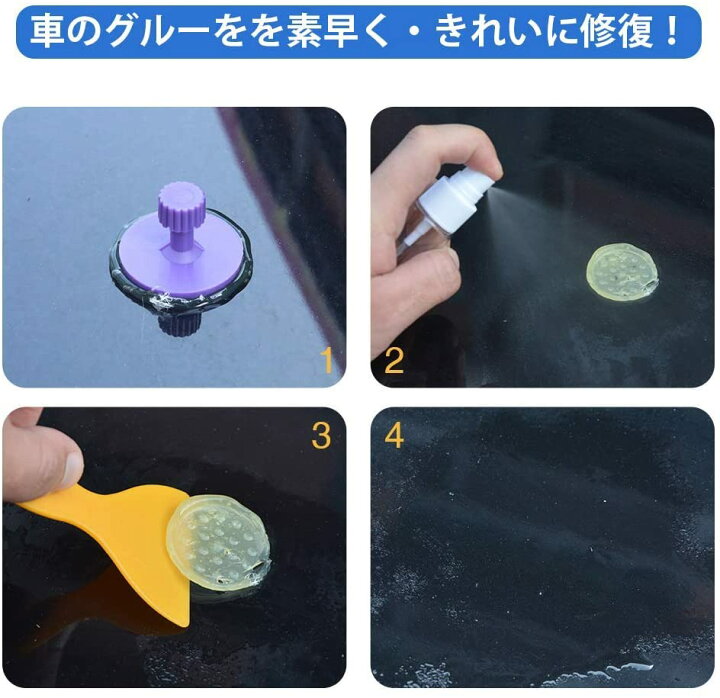 車のグルーをを素早く・きれいに修復！

1

2

3

4