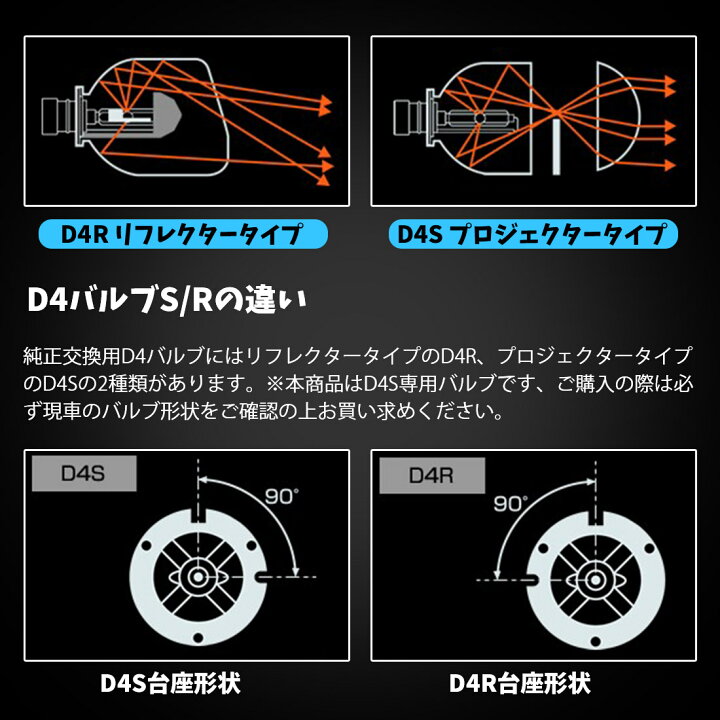 D4R リフレクタータイプ

D4S プロジェクタータイプ

D4バルブS/Rの違い

純正交換用D4バルブにはリフレクタータイプのD4R、プロジェクタータイプのD4Sの2種類があります。※本商品はD4S専用バルブです、ご購入の際は必ず現車のバルブ形状をご確認の上お買い求めください。

D4S

90°

D4R

90°

D4S台座形状

D4R台座形状