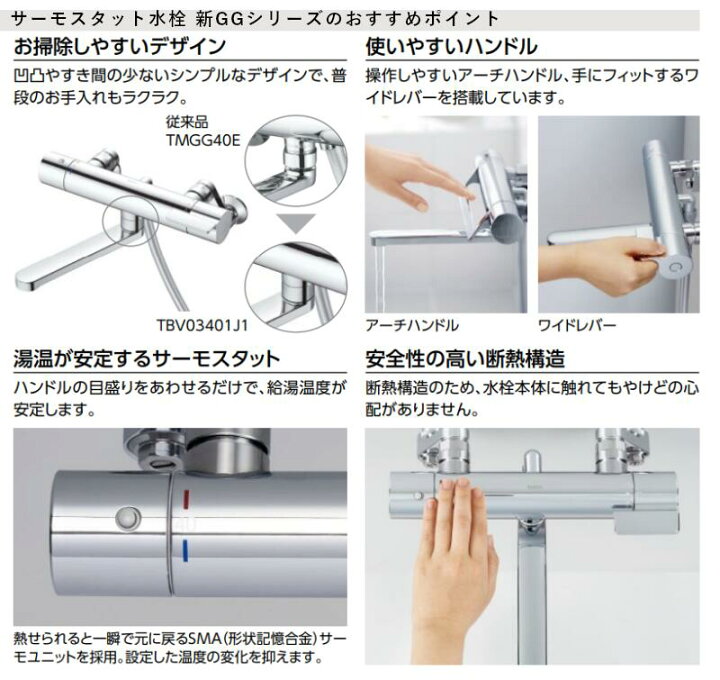 サーモスタット水栓 新GGシリーズのおすすめポイント

お掃除しやすいデザイン

凹凸やすき間の少ないシンプルなデザインで、普段のお手入れもラクラク。

従来品
TMGG40E

TBV03401J1

使いやすいハンドル

操作しやすいアーチハンドル、手にフィットするワイドレバーを搭載しています。

アーチハンドル

ワイドレバー

湯温が安定するサーモスタット

ハンドルの目盛りをあわせるだけで、給湯温度が安定します。

熱せられると一瞬で元に戻るSMA（形状記憶合金）サーモユニットを採用。設定した温度の変化を抑えます。

安全性の高い断熱構造

断熱構造のため、水栓本体に触れてもやけどの心配がありません。