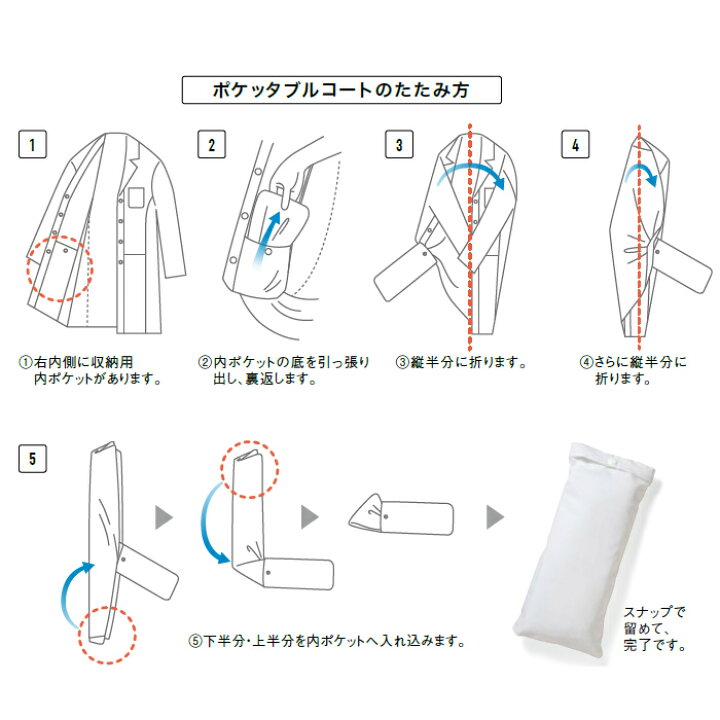 ポケッタブルコートのたたみ方

1

2

3

4

①右内側に収納用内ポケットがあります。

②内ポケットの底を引っ張り出し、裏返します。

③縦半分に折ります。

④さらに縦半分に折ります。

5

⑤下半分･上半分を内ポケットへ入れ込みます。

スナップで留めて、完了です。