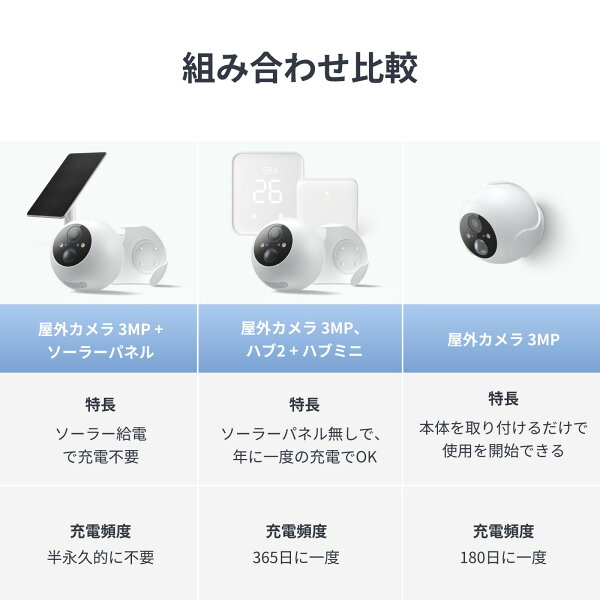 組み合わせ比較

| 屋外カメラ 3MP + ソーラーパネル | 屋外カメラ 3MP、ハブ2 + ハブミニ | 屋外カメラ 3MP |
|---|---|---|
| 特長 ソーラー給電で充電不要 | 特長 ソーラーパネル無しで、年に一度の充電でOK | 特長 本体を取り付けるだけで使用を開始できる |
| 充電頻度 半永久的に不要 | 充電頻度 365日に一度 | 充電頻度 180日に一度 |