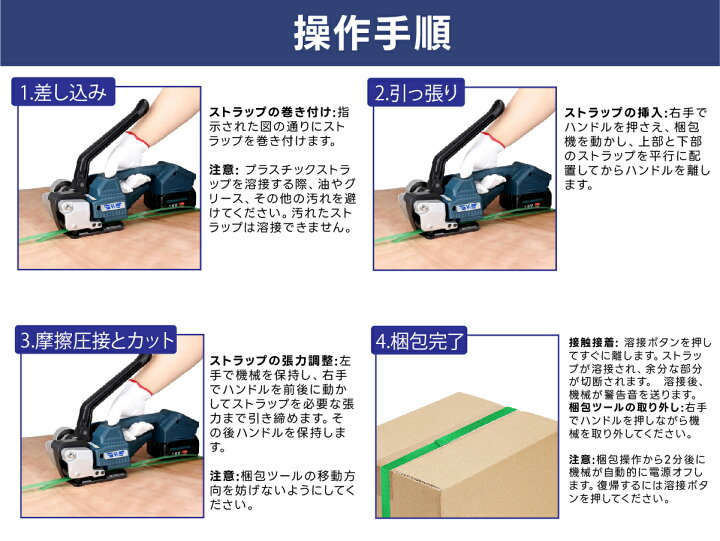 操作手順

1.差し込み

ストラップの巻き付け:指示された図の通りにストラップを巻き付けます。

注意: プラスチックストラップを溶接する際、油やグリース、その他の汚れを避けてください。汚れたストラップは溶接できません。

2.引っ張り

ストラップの挿入:右手でハンドルを押さえ、梱包機を動かし、上部と下部のストラップを平行に配置してからハンドルを離します。

3.摩擦圧接とカット

ストラップの張力調整:左手で機械を保持し、右手でハンドルを前後に動かしてストラップを必要な張力まで引き締めます。その後ハンドルを保持します。

注意:梱包ツールの移動方向を妨げないようにしてください。

4.梱包完了

接触接着: 溶接ボタンを押してすぐに離します。ストラップが溶接され、余分な部分が切断されます。 溶接後、機械が警告音を送ります。
梱包ツールの取り外し:右手でハンドルを押しながら機械を取り外してください。

注意:梱包操作から2分後に機械が自動的に電源オフします。復帰するには溶接ボタンを押してください。