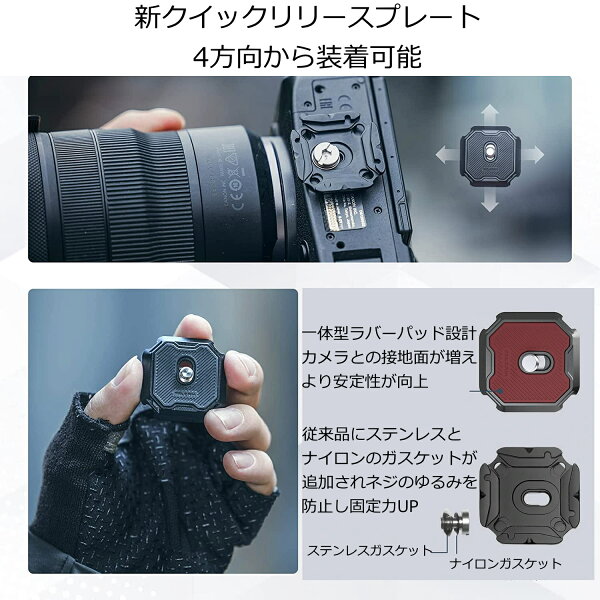 新クイックリリースプレート
4方向から装着可能

一体型ラバーパッド設計
カメラとの接地面が増え
より安定性が向上

従来品にステンレスと
ナイロンのガスケットが
追加されネジのゆるみを
防止し固定力UP

ステンレスガスケット
ナイロンガスケット