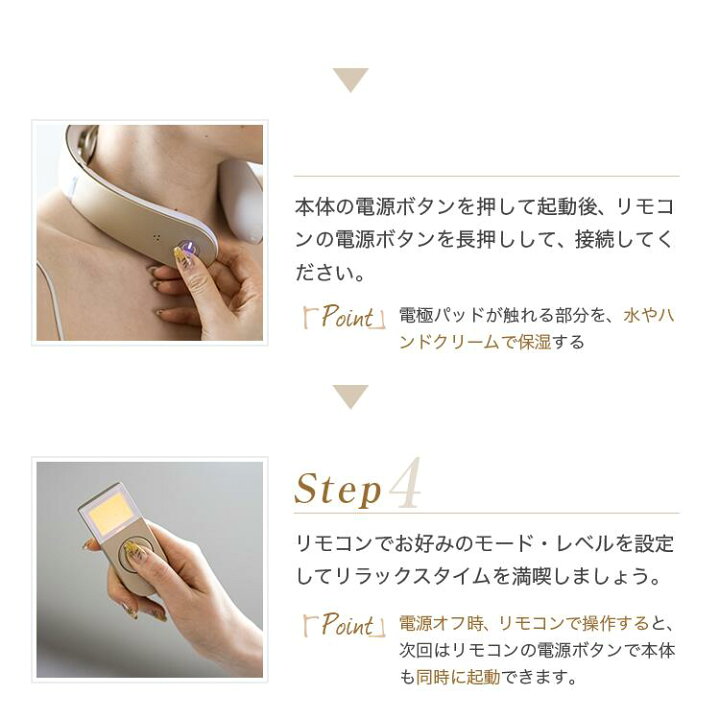 本体の電源ボタンを押して起動後、リモコンの電源ボタンを長押しして、接続してください。

「Point」 電極パッドが触れる部分を、水やハンドクリームで保湿する

Step 4

リモコンでお好みのモード・レベルを設定してリラックスタイムを満喫しましょう。

「Point」 電源オフ時、リモコンで操作すると、次回はリモコンの電源ボタンで本体も同時に起動できます。