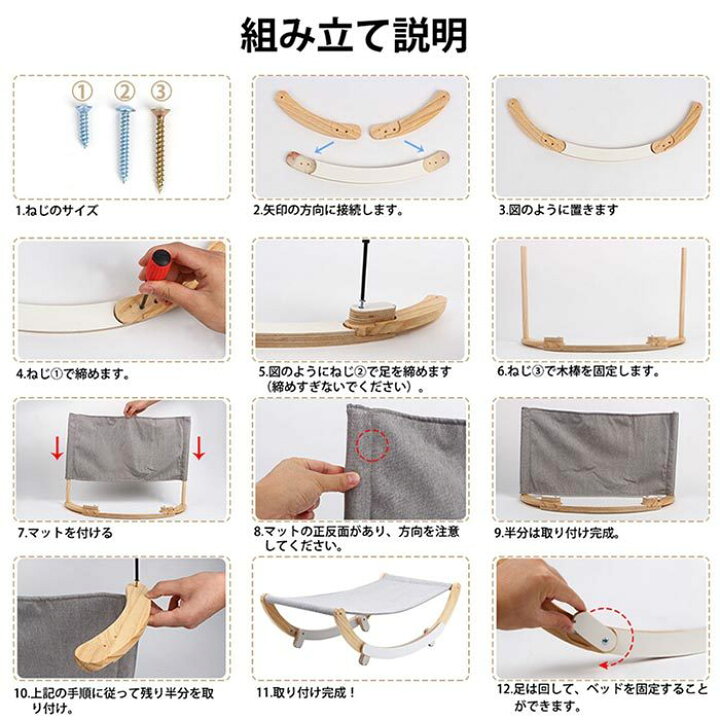 組み立て説明

① ② ③

1.ねじのサイズ

2.矢印の方向に接続します。

3.図のように置きます

4.ねじ①で締めます。

5.図のようにねじ②で足を締めます（締めすぎないでください）。

6.ねじ③で木棒を固定します。

7.マットを付ける

8.マットの正反面があり、方向を注意してください。

9.半分は取り付け完成。

10.上記の手順に従って残り半分を取り付け。

11.取り付け完成！

12.足は回して、ベッドを固定することができます。