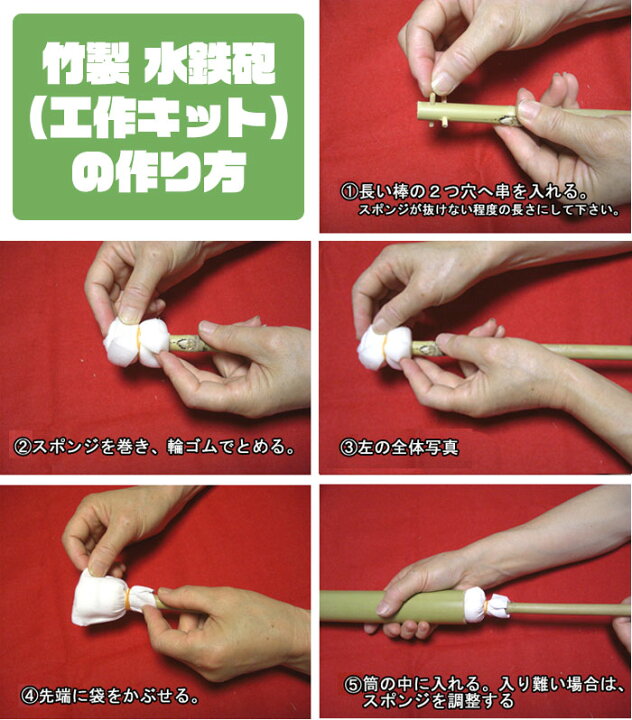 竹製 水鉄砲
（工作キット）
の作り方

①長い棒の２つ穴へ串を入れる。
スポンジが抜けない程度の長さにして下さい。

②スポンジを巻き、輪ゴムでとめる。

③左の全体写真

④先端に袋をかぶせる。

⑤筒の中に入れる。入り難い場合は、スポンジを調整する