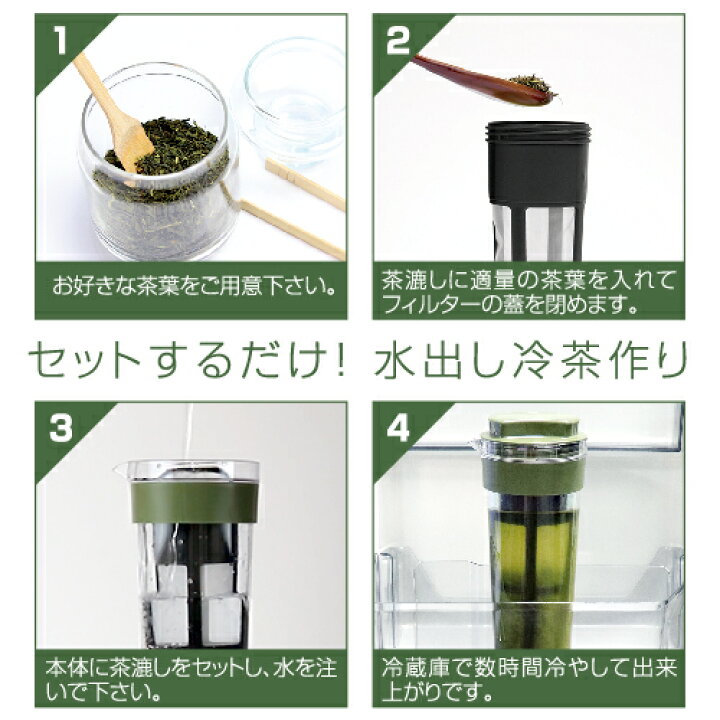 1

お好きな茶葉をご用意下さい。

2

茶漉しに適量の茶葉を入れてフィルターの蓋を閉めます。

セットするだけ! 水出し冷茶作り

3

本体に茶漉しをセットし、水を注いで下さい。

4

冷蔵庫で数時間冷やして出来上がりです。