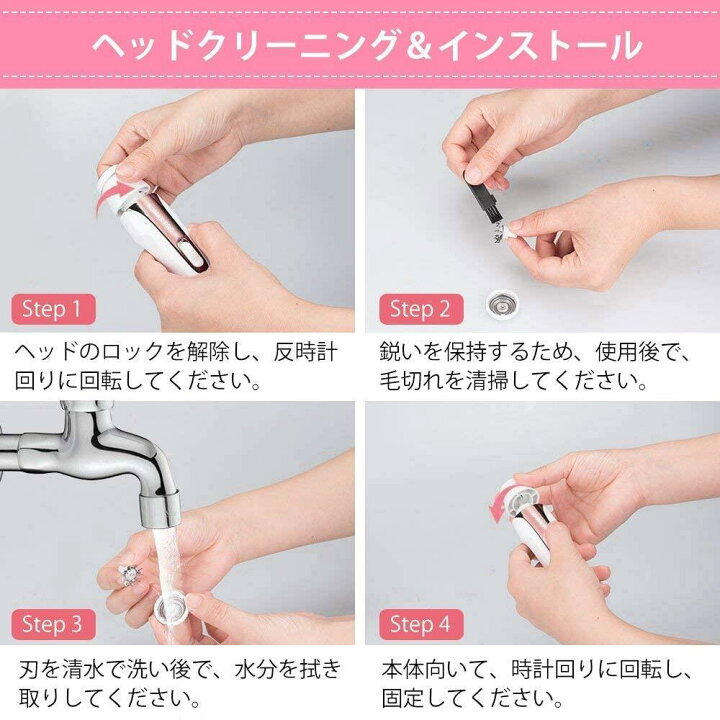 ヘッドクリーニング＆インストール

Step 1

ヘッドのロックを解除し、反時計回りに回転してください。

Step 2

鋭いを保持するため、使用後で、毛切れを清掃してください。

Step 3

刃を清水で洗い後で、水分を拭き取りしてください。

Step 4

本体向いて、時計回りに回転し、固定してください。