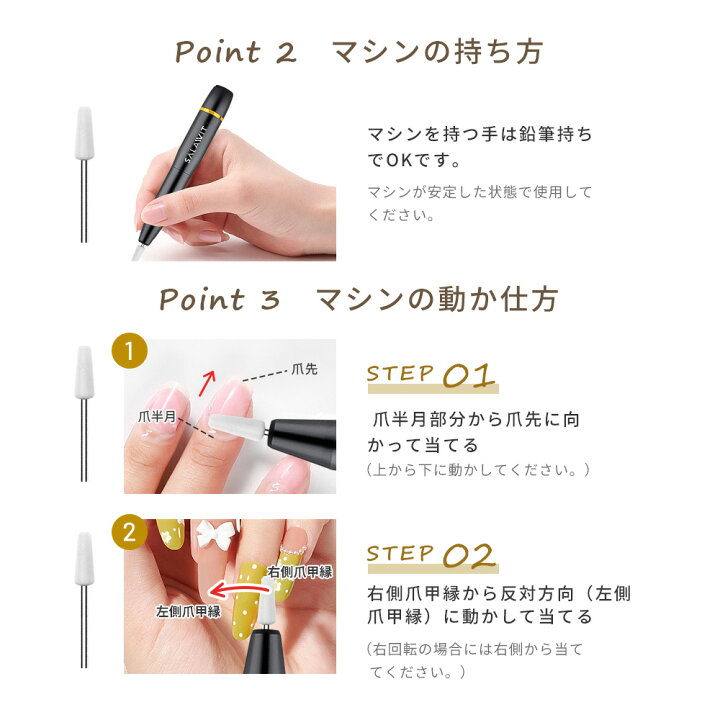 Point 2　マシンの持ち方

SALAVIT

マシンを持つ手は鉛筆持ちでOKです。

マシンが安定した状態で使用してください。

Point 3　マシンの動か仕方

1

爪先

爪半月

STEP 01

爪半月部分から爪先に向かって当てる

（上から下に動かしてください。）

2

右側爪甲縁

左側爪甲縁

STEP 02

右側爪甲縁から反対方向（左側爪甲縁）に動かして当てる

（右回転の場合には右側から当ててください。）