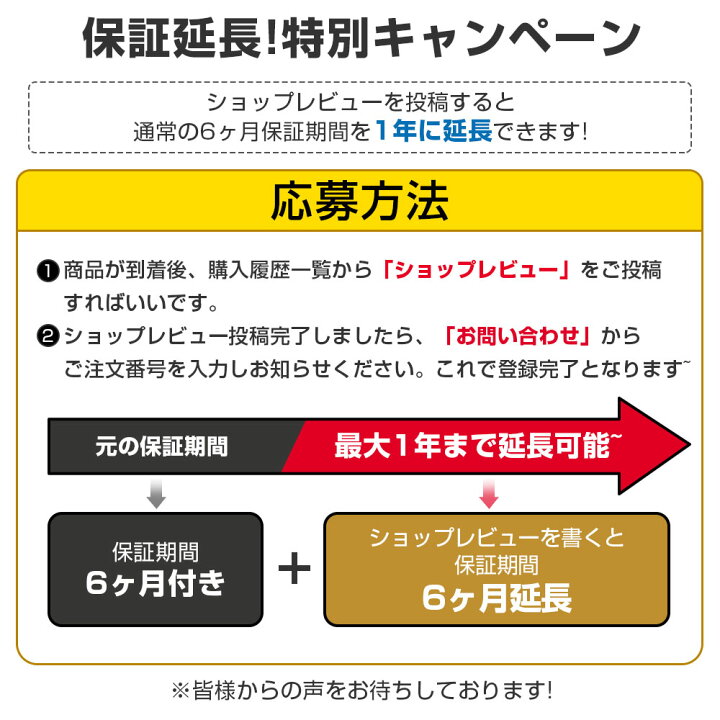 保証延長!特別キャンペーン

ショップレビューを投稿すると
通常の6ヶ月保証期間を1年に延長できます!

応募方法

❶商品が到着後、購入履歴一覧から「ショップレビュー」をご投稿すればいいです。

❷ショップレビュー投稿完了しましたら、「お問い合わせ」からご注文番号を入力しお知らせください。これで登録完了となります~

元の保証期間

最大1年まで延長可能~

保証期間
6ヶ月付き

+

ショップレビューを書くと
保証期間
6ヶ月延長

※皆様からの声をお待ちしております!