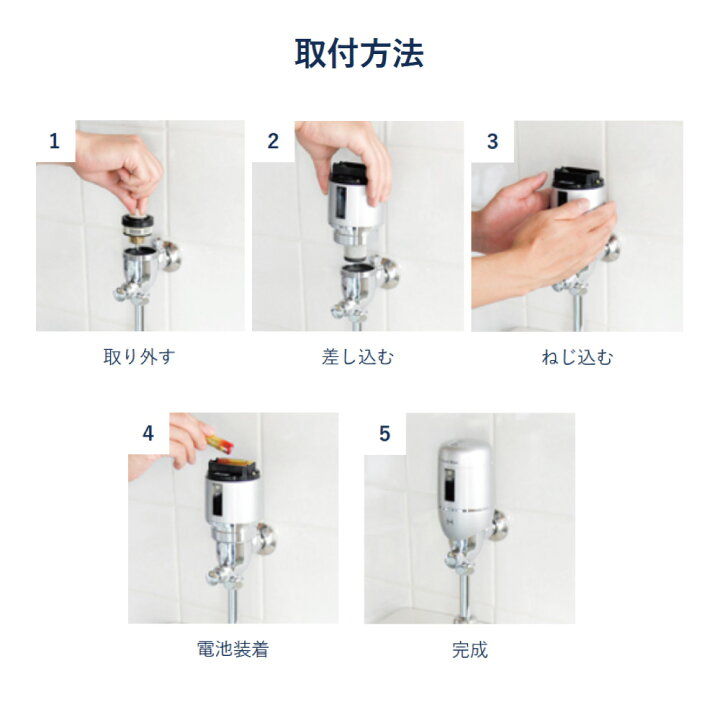 取付方法

1

取り外す

2

差し込む

3

ねじ込む

4

電池装着

5

完成