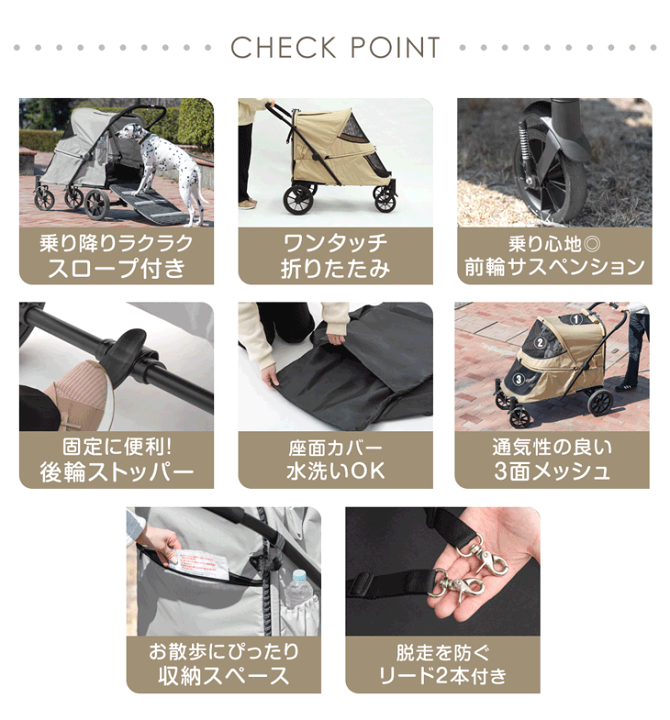 CHECK POINT

乗り降りラクラク
スロープ付き

ワンタッチ
折りたたみ

乗り心地◎
前輪サスペンション

固定に便利!
後輪ストッパー

座面カバー
水洗いOK

1
2
3

通気性の良い
3面メッシュ

お散歩にぴったり
収納スペース

脱走を防ぐ
リード2本付き