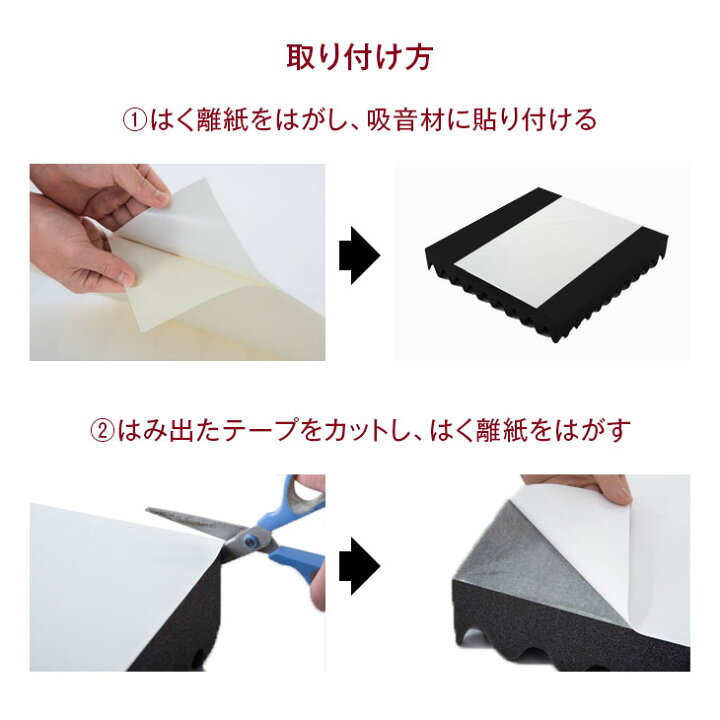 取り付け方

①はく離紙をはがし、吸音材に貼り付ける

②はみ出たテープをカットし、はく離紙をはがす