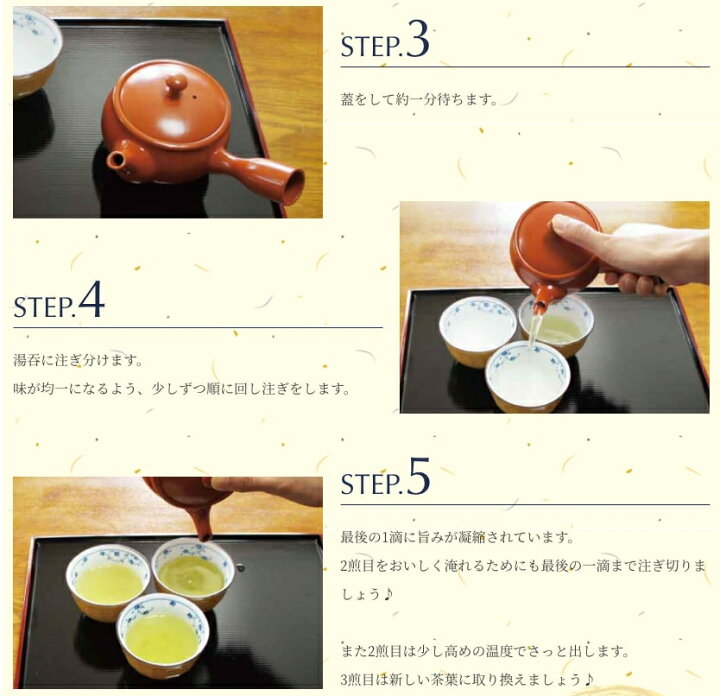 STEP.3

蓋をして約一分待ちます。

STEP.4

湯呑に注ぎ分けます。
味が均一になるよう、少しずつ順に回し注ぎをします。

STEP.5

最後の1滴に旨みが凝縮されています。
2煎目をおいしく淹れるためにも最後の一滴まで注ぎ切りましょう♪

また2煎目は少し高めの温度でさっと出します。
3煎目は新しい茶葉に取り換えましょう♪