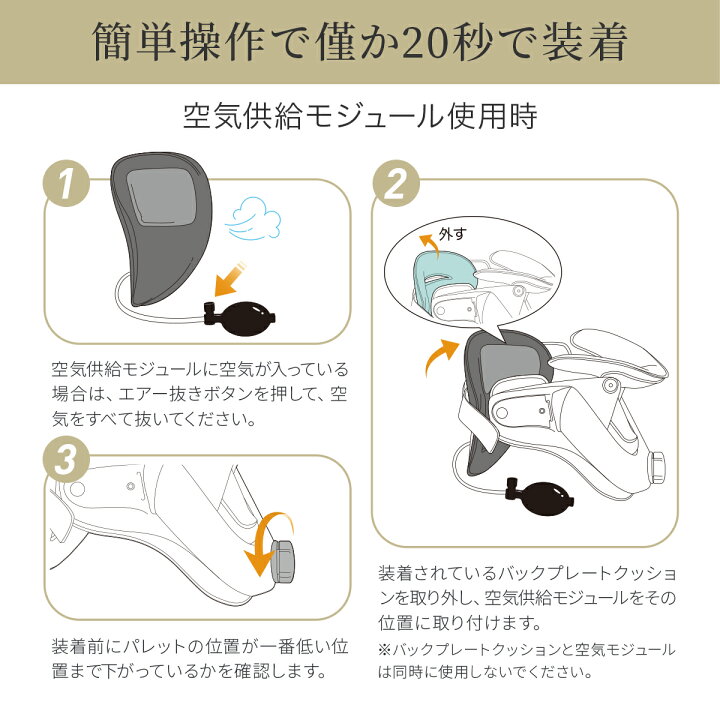 簡単操作で僅か20秒で装着

空気供給モジュール使用時

1

空気供給モジュールに空気が入っている場合は、エアー抜きボタンを押して、空気をすべて抜いてください。

2

外す

装着されているバックプレートクッションを取り外し、空気供給モジュールをその位置に取り付けます。

※バックプレートクッションと空気モジュールは同時に使用しないでください。

3

装着前にパレットの位置が一番低い位置まで下がっているかを確認します。