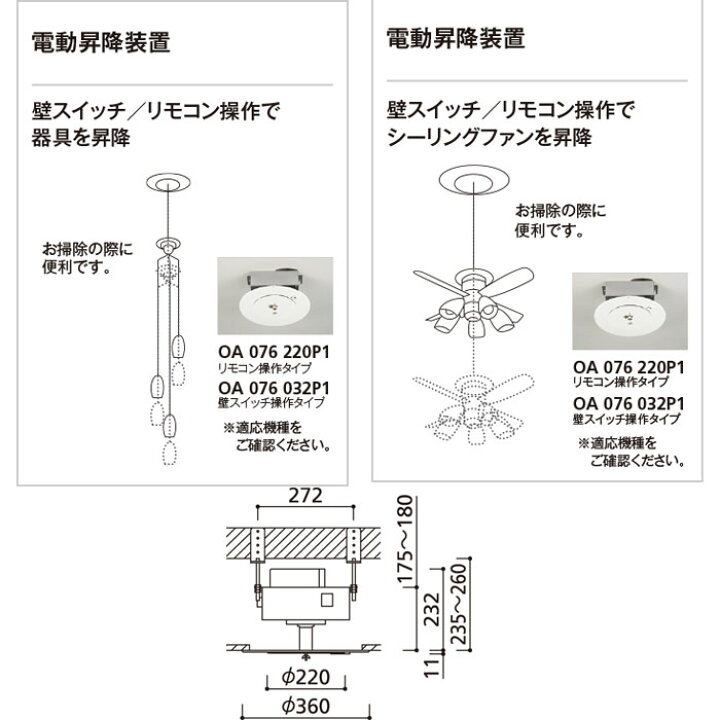 電動昇降装置

壁スイッチ／リモコン操作で器具を昇降

お掃除の際に便利です。

OA 076 220P1
リモコン操作タイプ

OA 076 032P1
壁スイッチ操作タイプ

※適応機種をご確認ください。

電動昇降装置

壁スイッチ／リモコン操作でシーリングファンを昇降

お掃除の際に便利です。

OA 076 220P1
リモコン操作タイプ

OA 076 032P1
壁スイッチ操作タイプ

※適応機種をご確認ください。

272
175～180
232
235～260
11
$\phi$220
$\phi$360