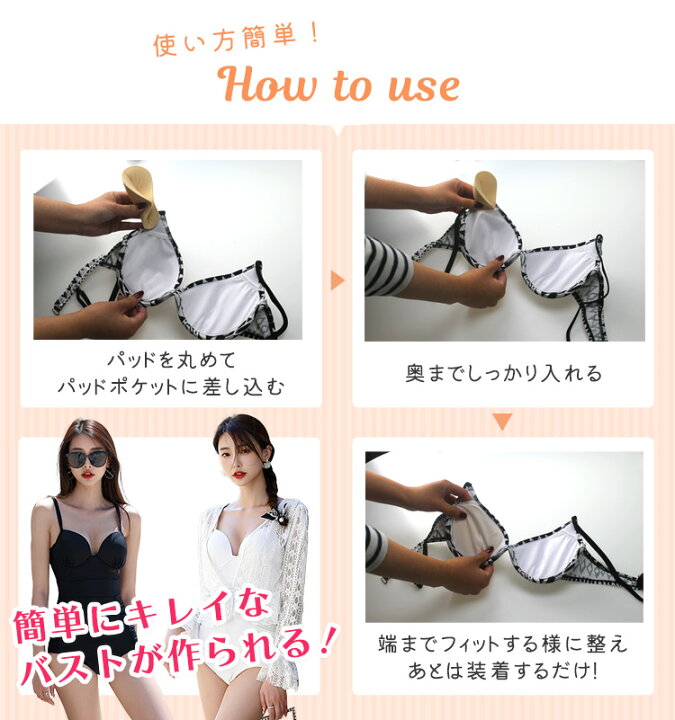 使い方簡単！
How to use

パッドを丸めて
パッドポケットに差し込む

奥までしっかり入れる

端までフィットする様に整え
あとは装着するだけ!

簡単にキレイな
バストが作られる！