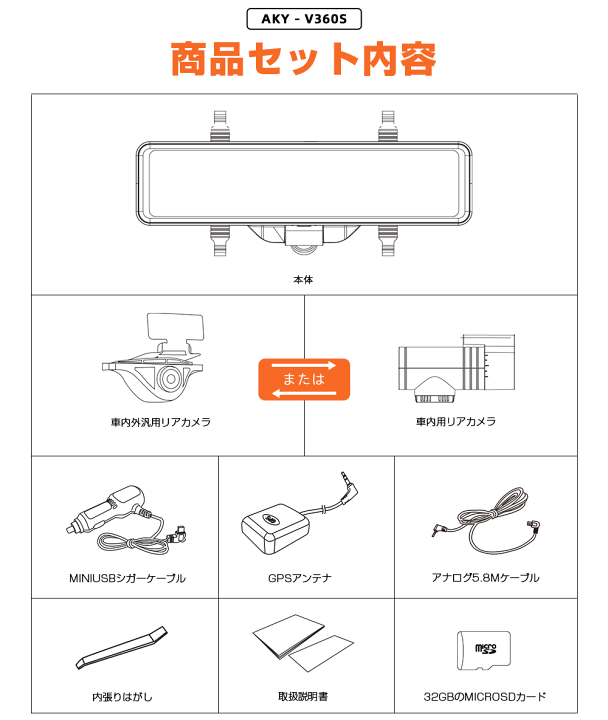 AKY - V360S

商品セット内容

本体

車内外汎用リアカメラ

または

車内用リアカメラ

MINIUSBシガーケーブル

GPSアンテナ

アナログ5.8Mケーブル

内張りはがし

取扱説明書

micro SD

32GBのMICROSDカード