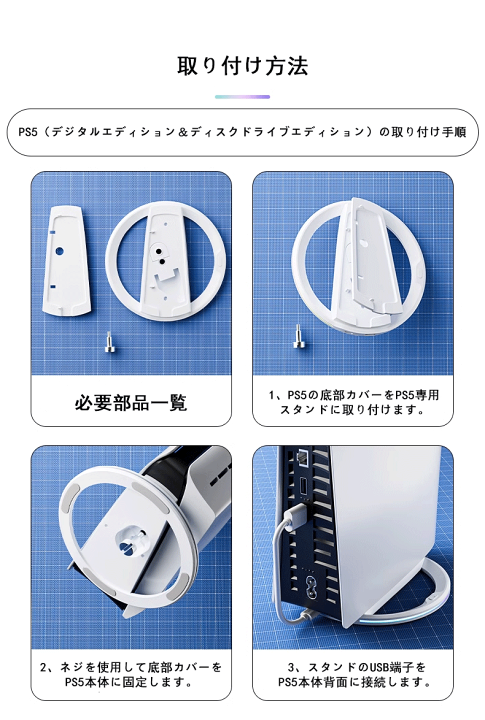 取り付け方法

PS5（デジタルエディション＆ディスクドライブエディション）の取り付け手順

必要部品一覧

1、PS5の底部カバーをPS5専用スタンドに取り付けます。

2、ネジを使用して底部カバーをPS5本体に固定します。

3、スタンドのUSB端子をPS5本体背面に接続します。