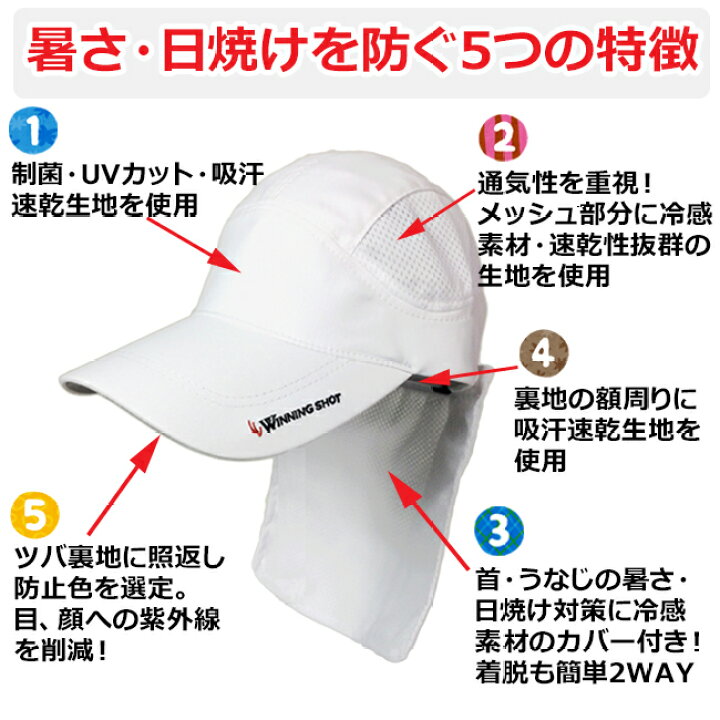 暑さ・日焼けを防ぐ5つの特徴

1
制菌・UVカット・吸汗速乾生地を使用

2
通気性を重視！メッシュ部分に冷感素材・速乾性抜群の生地を使用

WINNING SHOT

4
裏地の額周りに吸汗速乾生地を使用

5
ツバ裏地に照返し防止色を選定。目、顔への紫外線を削減！

3
首・うなじの暑さ・日焼け対策に冷感素材のカバー付き！着脱も簡単2WAY