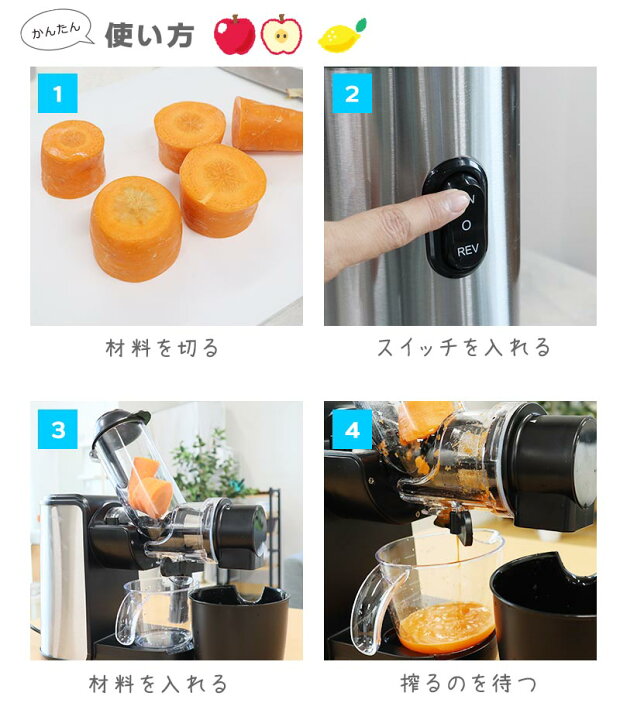 かんたん 使い方

1

材料を切る

2

N
O
REV

スイッチを入れる

3

材料を入れる

4

搾るのを待つ