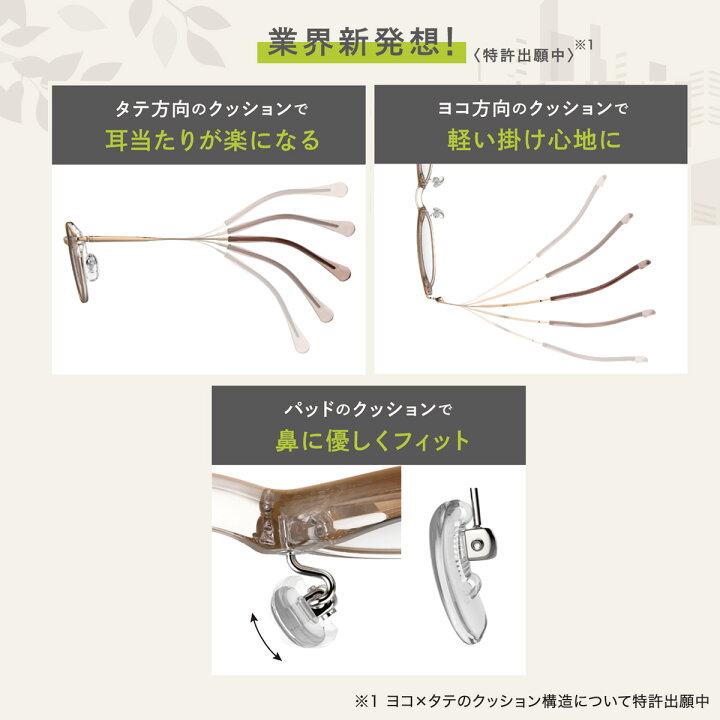 業界新発想!〈特許出願中〉※1

タテ方向のクッションで
耳当たりが楽になる

ヨコ方向のクッションで
軽い掛け心地に

パッドのクッションで
鼻に優しくフィット

※1 ヨコ×タテのクッション構造について特許出願中