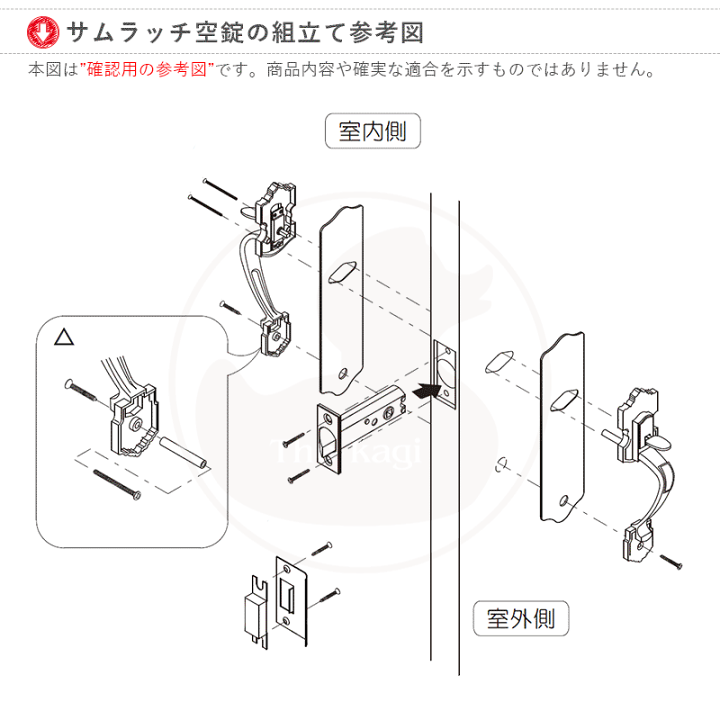 サムラッチ空錠の組立て参考図

本図は"確認用の参考図"です。商品内容や確実な適合を示すものではありません。

室内側

△

The kagi

室外側