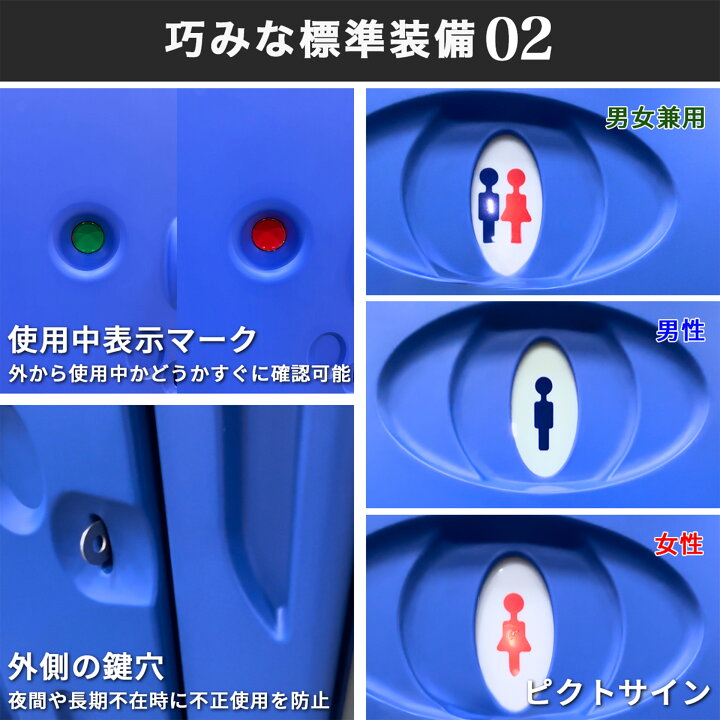 巧みな標準装備02

使用中表示マーク
外から使用中かどうかすぐに確認可能

外側の鍵穴
夜間や長期不在時に不正使用を防止

男女兼用

男性

女性

ピクトサイン