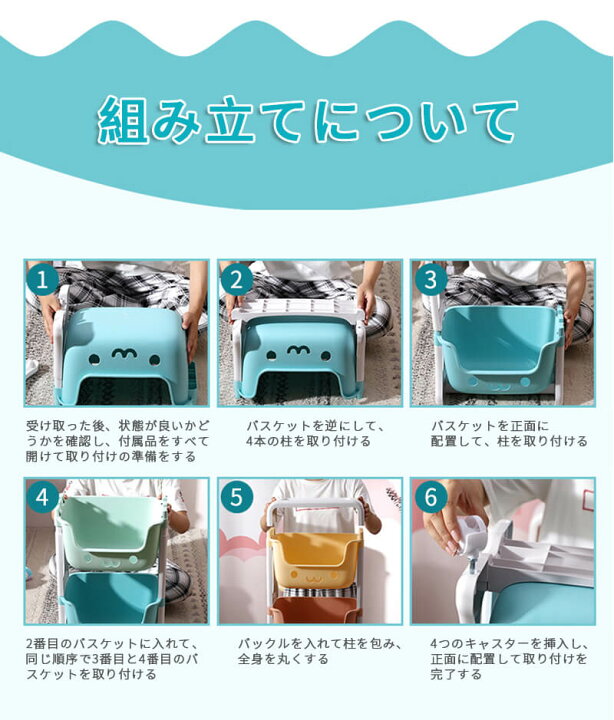 組み立てについて

1

受け取った後、状態が良いかどうかを確認し、付属品をすべて開けて取り付けの準備をする

2

バスケットを逆にして、4本の柱を取り付ける

3

バスケットを正面に配置して、柱を取り付ける

4

2番目のバスケットに入れて、同じ順序で3番目と4番目のバスケットを取り付ける

5

バックルを入れて柱を包み、全身を丸くする

6

4つのキャスターを挿入し、正面に配置して取り付けを完了する