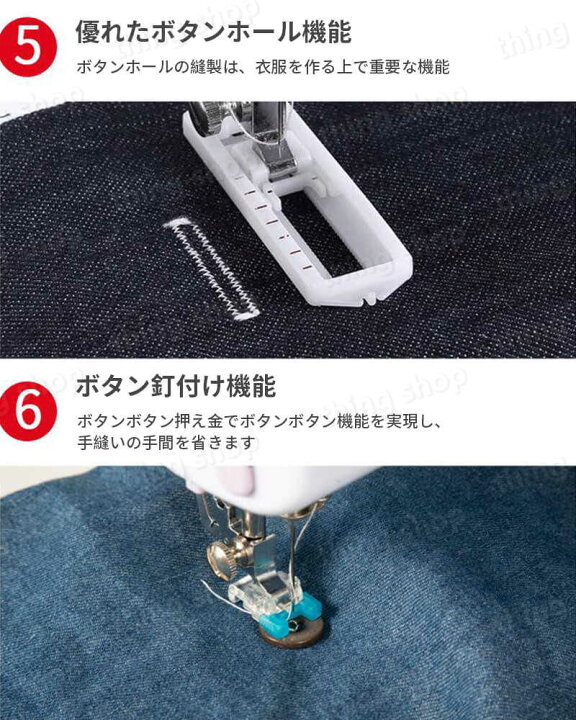 5
優れたボタンホール機能
ボタンホールの縫製は、衣服を作る上で重要な機能

6
ボタン釘付け機能
ボタンボタン押え金でボタンボタン機能を実現し、手縫いの手間を省きます

thing shop