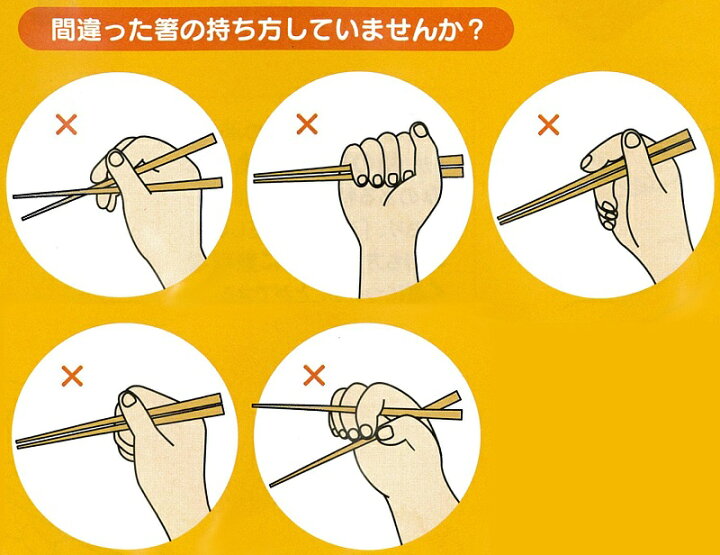 間違った箸の持ち方していませんか？

×

×

×

×

×