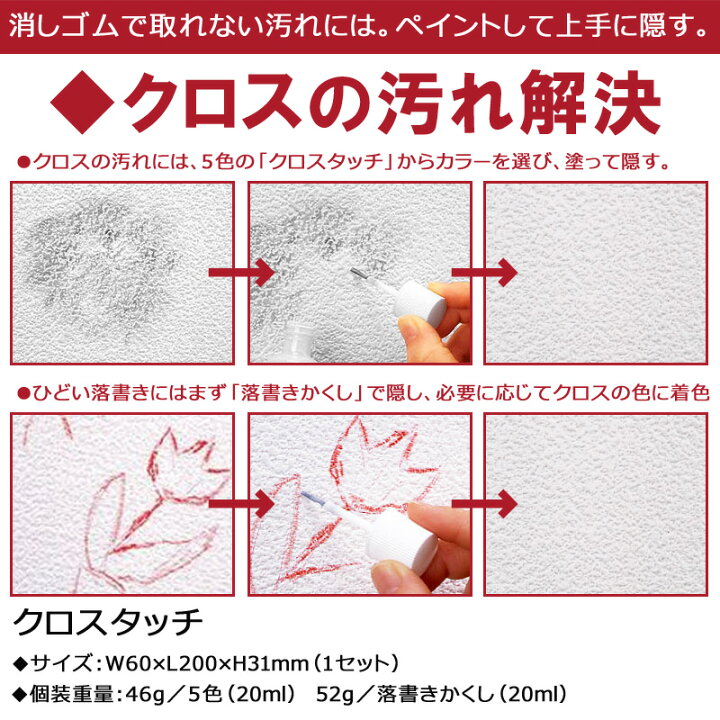 消しゴムで取れない汚れには。ペイントして上手に隠す。

◆クロスの汚れ解決

●クロスの汚れには、5色の「クロスタッチ」からカラーを選び、塗って隠す。

●ひどい落書きにはまず「落書きかくし」で隠し、必要に応じてクロスの色に着色

クロスタッチ

◆サイズ：W60×L200×H31mm（1セット）

◆個装重量：46g／5色（20ml）　52g／落書きかくし（20ml）