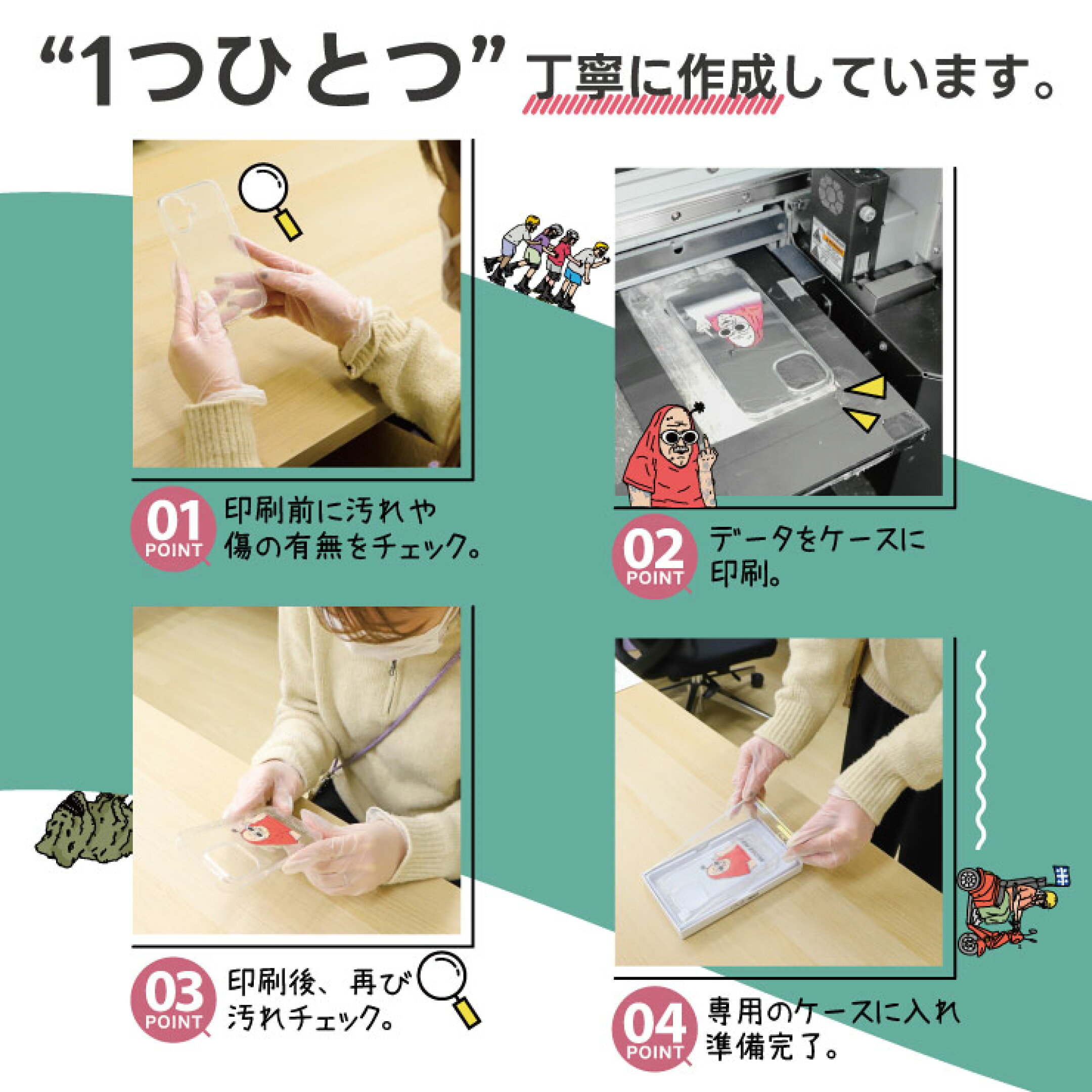 “1つひとつ” 丁寧に作成しています。

01 POINT
印刷前に汚れや傷の有無をチェック。

02 POINT
データをケースに印刷。

03 POINT
印刷後、再び汚れチェック。

04 POINT
専用のケースに入れ準備完了。